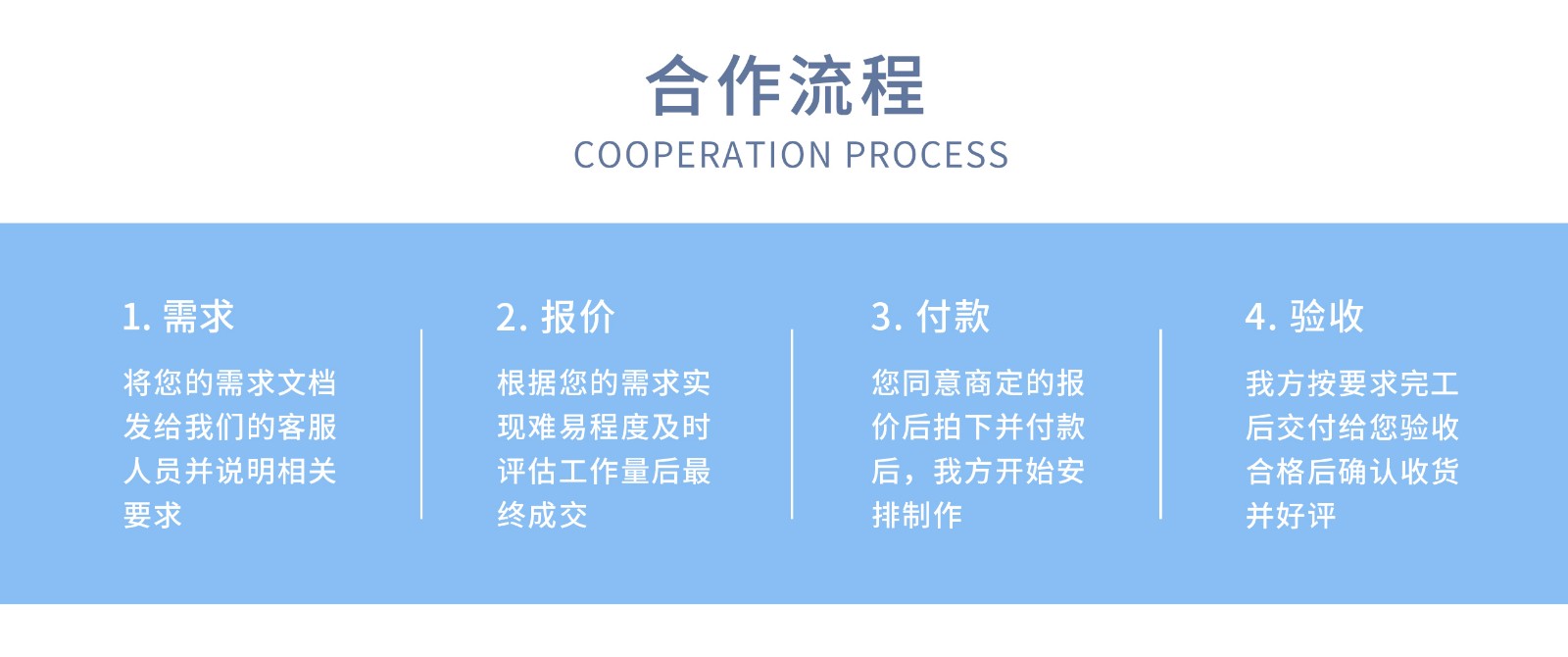 合作流程

COOPERATION PROCESS

1.需求

将您的需求文档发给我们的客服人员并说明相关要求

2.报价

根据您的需求实现难易程度及时评估工作量后最终成交

3.付款

您同意商定的报价后拍下并付款后，我方开始安排制作

4.验收

我方按要求完工后交付给您验收合格后确认收货并好评